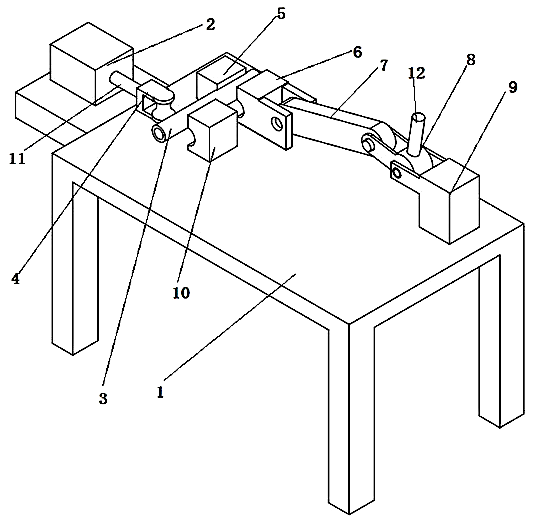 2
5
6
7
12
8
9
11
4
10
3
1